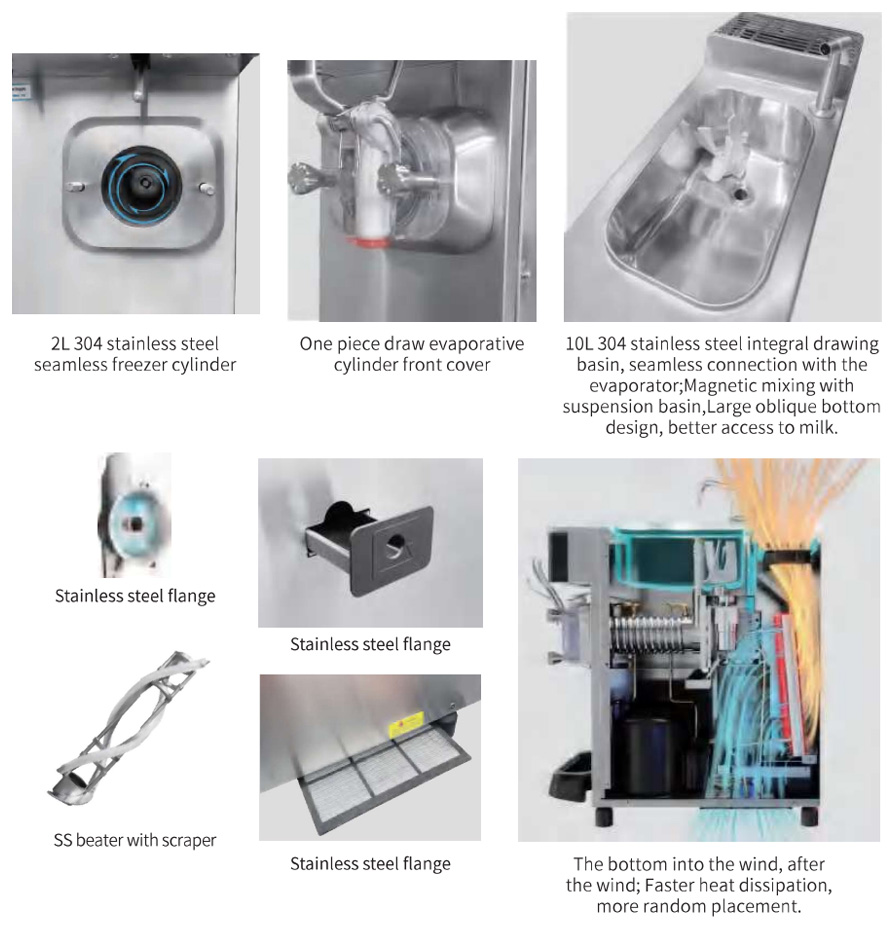 2L 304 stainless steel seamless freezer cylinder

One piece draw evaporative cylinder front cover

10L 304 stainless steel integral drawing basin, seamless connection with the evaporator;Magnetic mixing with suspension basin,Large oblique bottom design, better access to milk.

Stainless steel flange

Stainless steel flange

SS beater with scraper

Stainless steel flange

The bottom into the wind, after the wind; Faster heat dissipation, more random placement.